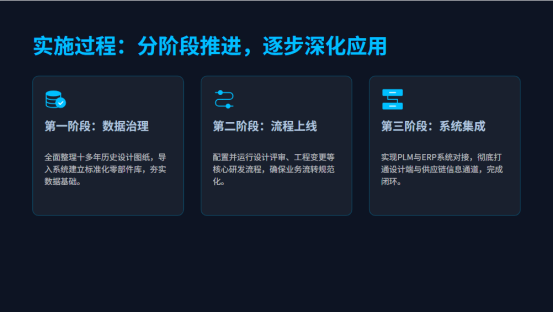 实施过程：分阶段推进，逐步深化应用

第一阶段：数据治理

全面整理十多年历史设计图纸，导入系统建立标准化零部件库，夯实数据基础。

第二阶段：流程上线

配置并运行设计评审、工程变更等核心研发流程，确保业务流转规范化。

第三阶段：系统集成

实现PLM与ERP系统对接，彻底打通设计端与供应链信息通道，完成闭环。